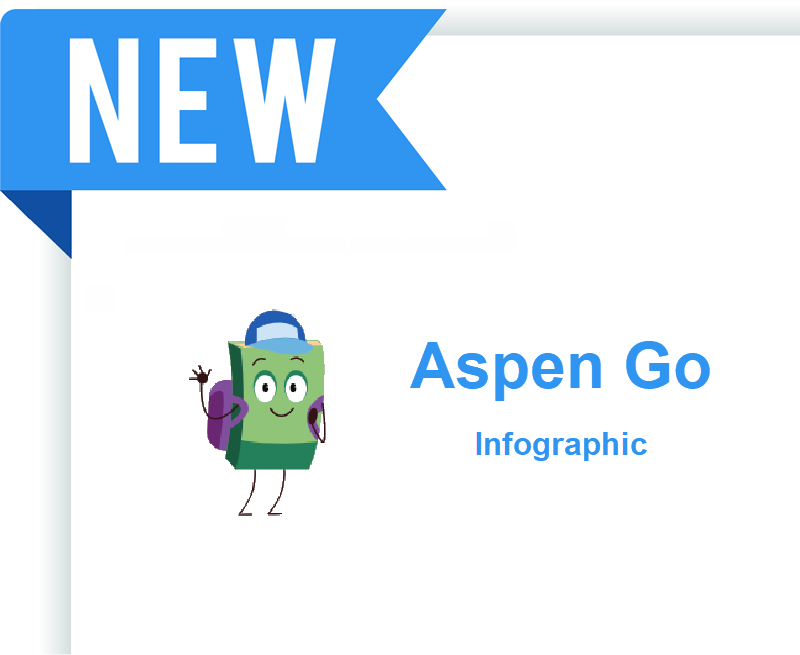 NEW

Aspen Go

Infographic